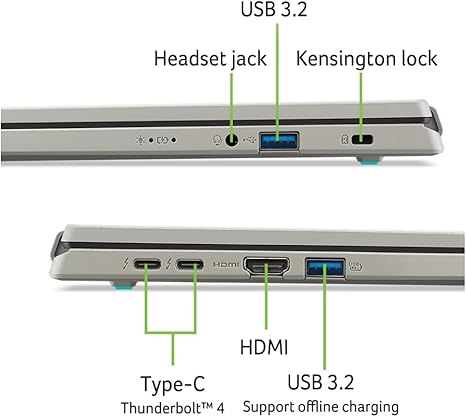 USB 3.2

Headset jack

Kensington lock

HDMI

HDMI

Type-C
Thunderbolt™ 4

USB 3.2
Support offline charging